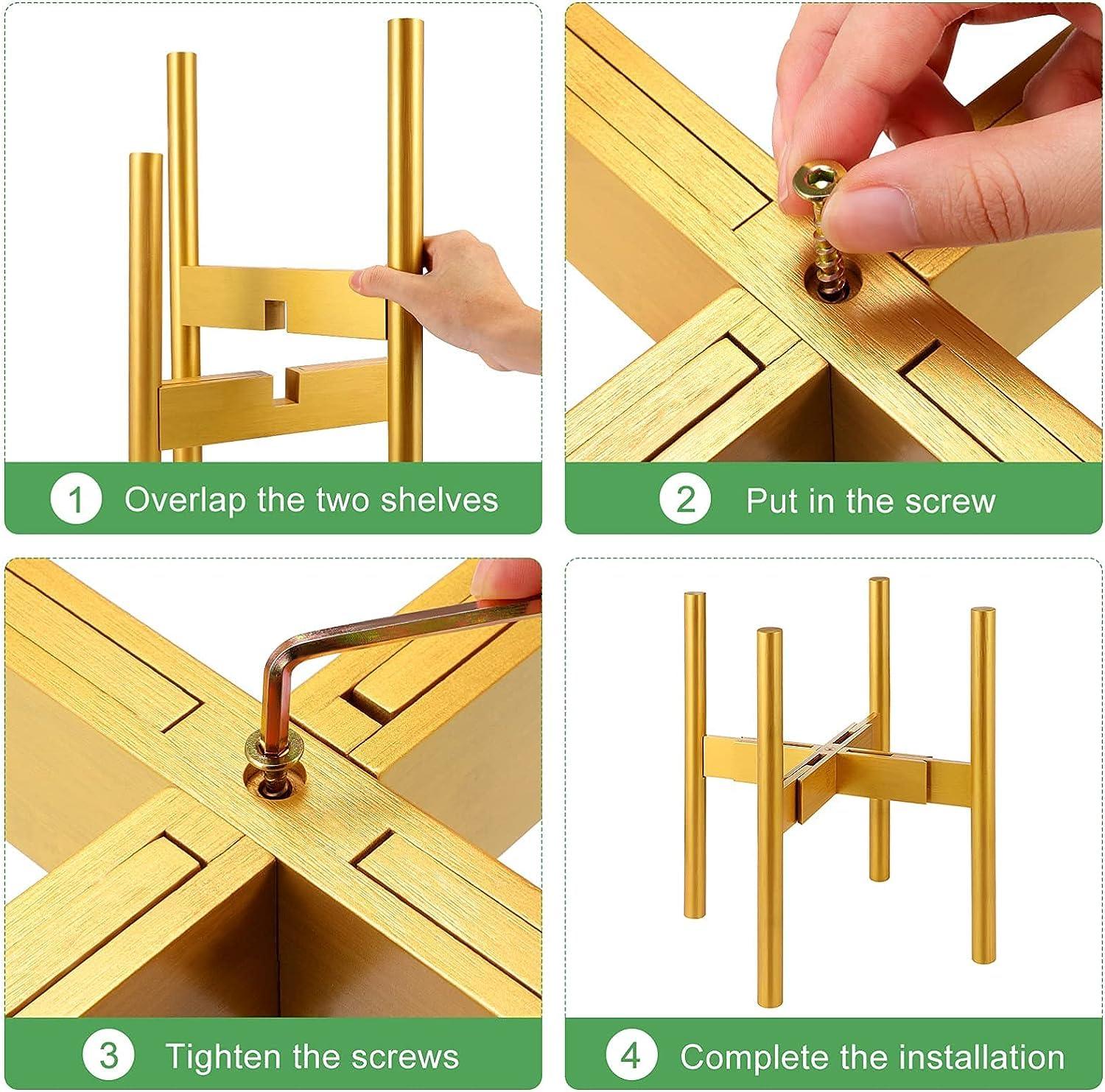 1 Overlap the two shelves

2 Put in the screw

3 Tighten the screws

4 Complete the installation