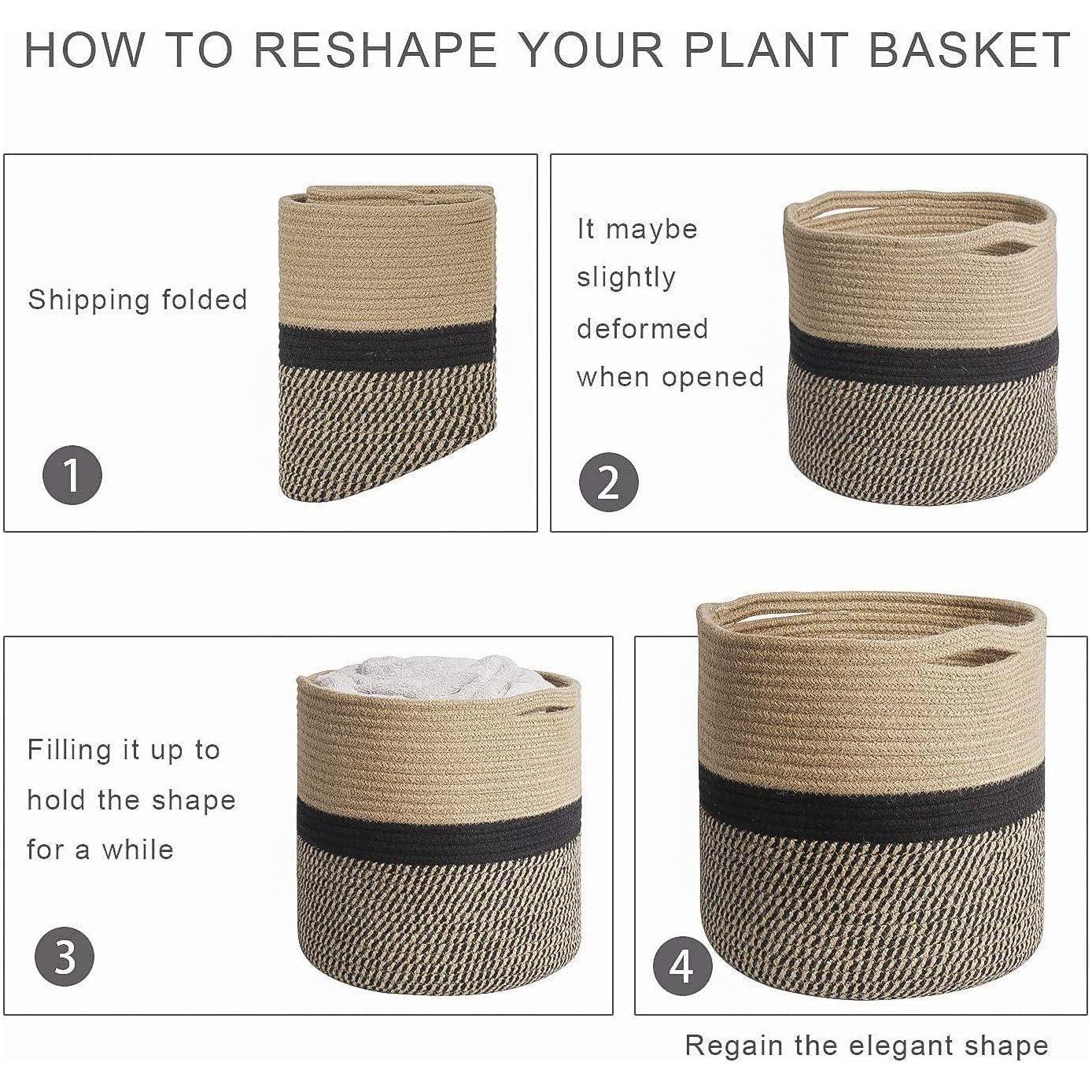 HOW TO RESHAPE YOUR PLANT BASKET

Shipping folded

1

It maybe slightly deformed when opened

2

Filling it up to hold the shape for a while

3

4

Regain the elegant shape